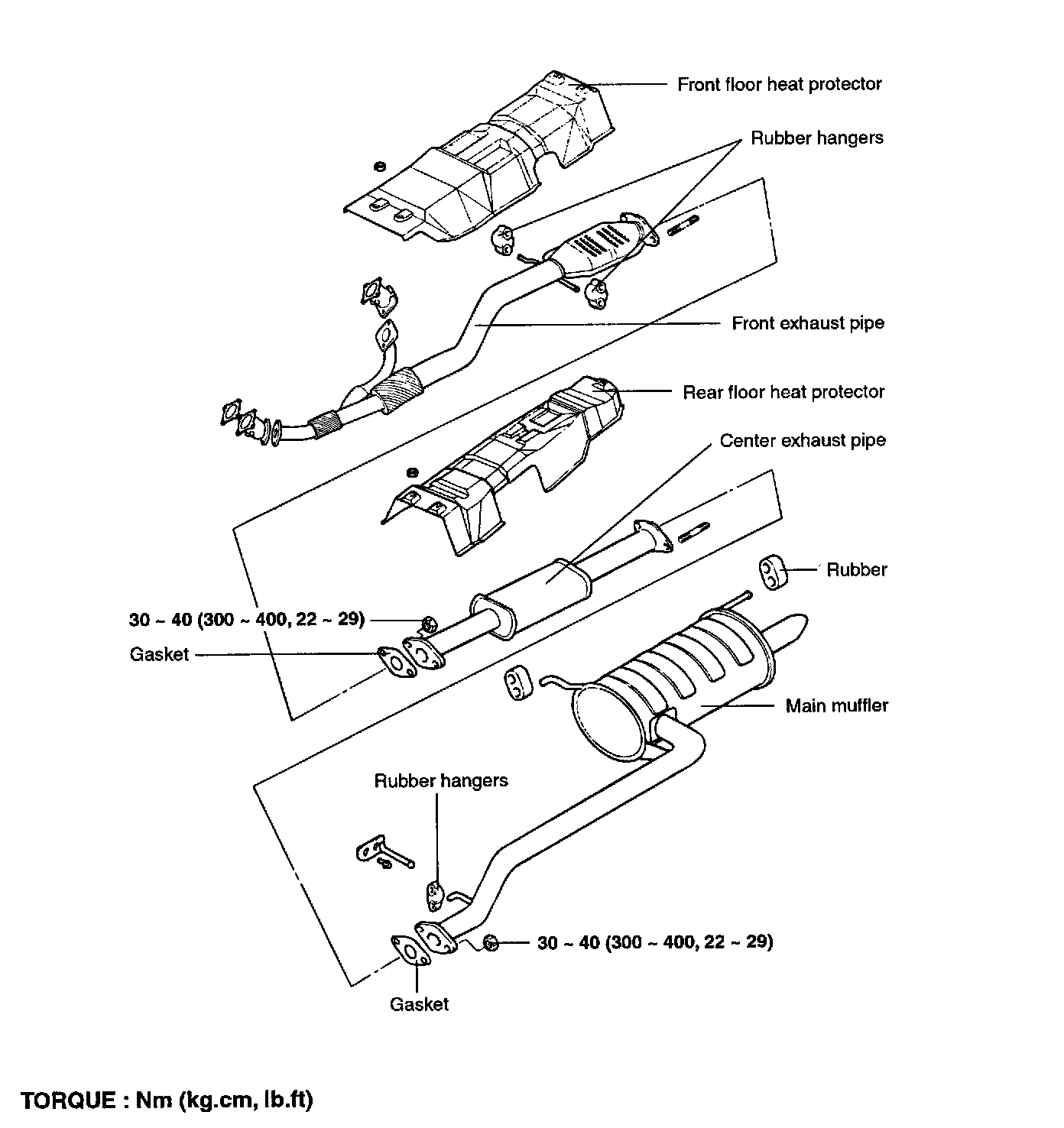 Front floor heat protector

Rubber hangers

Front exhaust pipe

Rear floor heat protector

Center exhaust pipe

Rubber

30 ~ 40 (300 ~ 400, 22 ~ 29)

Gasket

Main muffler

Rubber hangers

30 ~ 40 (300 ~ 400, 22 ~ 29)

Gasket

TORQUE : Nm (kg.cm, lb.ft)