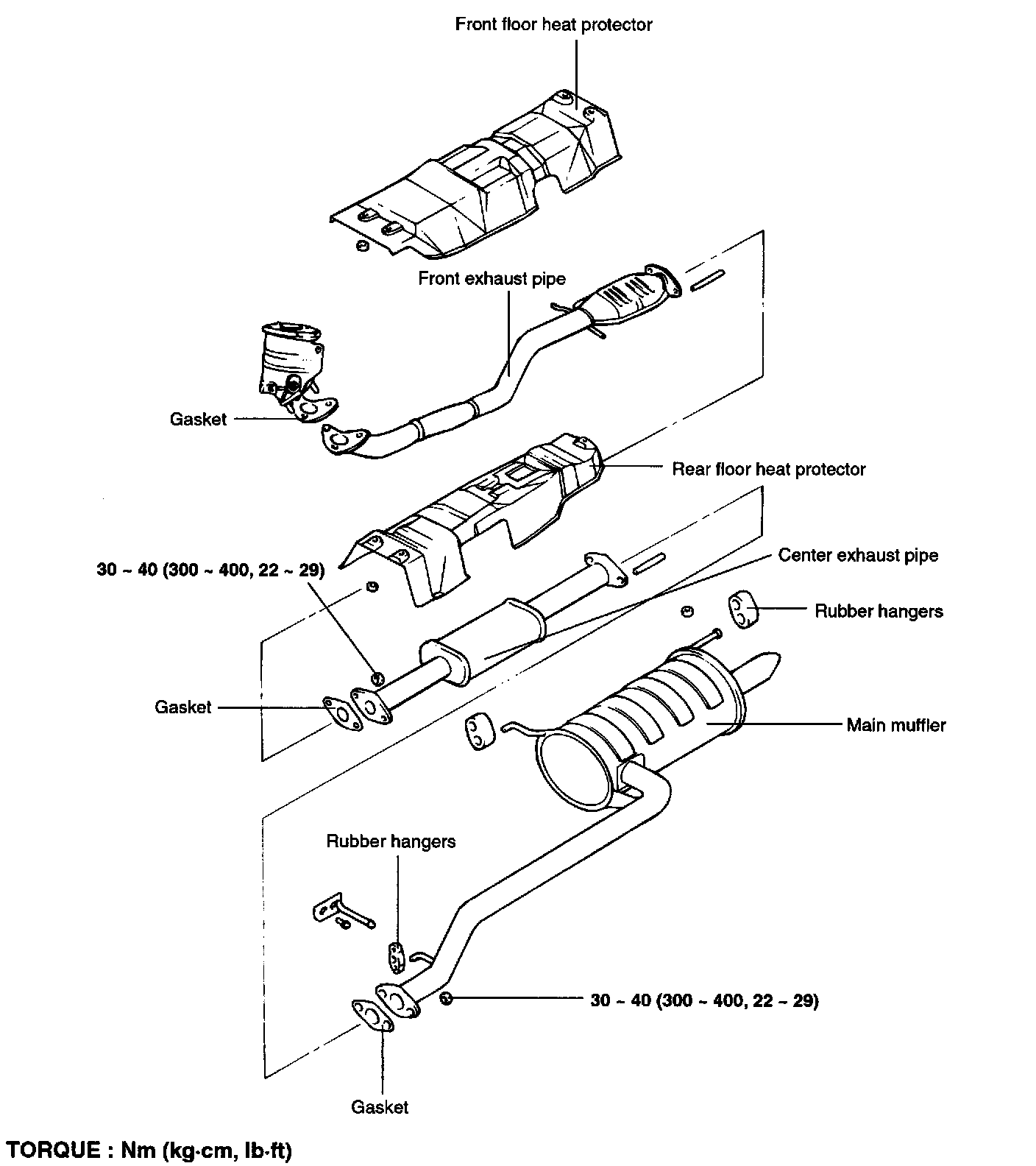 Front floor heat protector

Front exhaust pipe

Gasket

Rear floor heat protector

30 ~ 40 (300 ~ 400, 22 ~ 29)

Center exhaust pipe

Rubber hangers

Gasket

Main muffler

Rubber hangers

30 ~ 40 (300 ~ 400, 22 ~ 29)

Gasket

TORQUE : Nm (kg·cm, lb·ft)