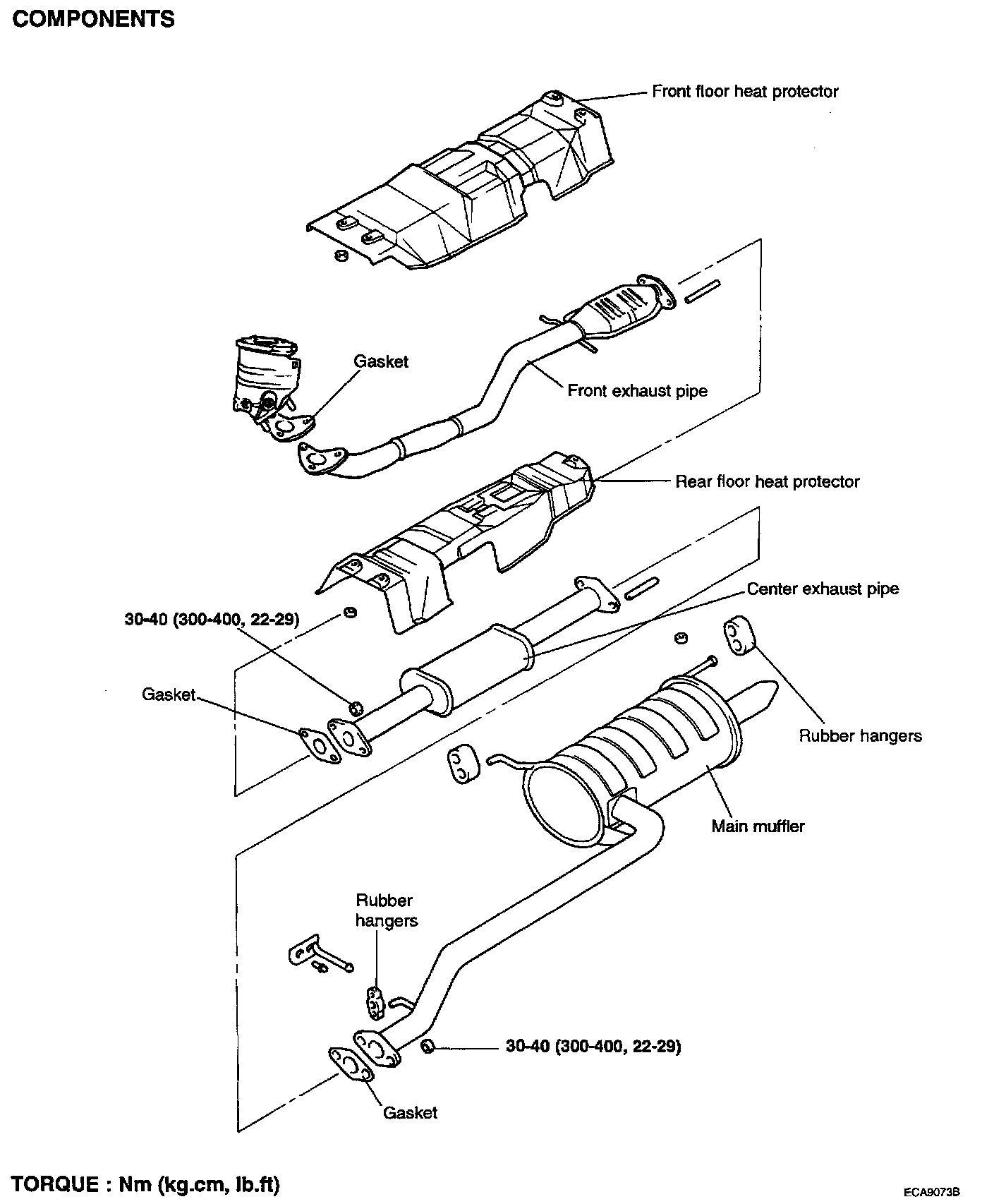 COMPONENTS

Front floor heat protector

Gasket

Front exhaust pipe

Rear floor heat protector

Center exhaust pipe

30-40 (300-400, 22-29)

Gasket

Rubber hangers

Main muffler

Rubber hangers

30-40 (300-400, 22-29)

Gasket

TORQUE : Nm (kg.cm, lb.ft)

ECA9073B