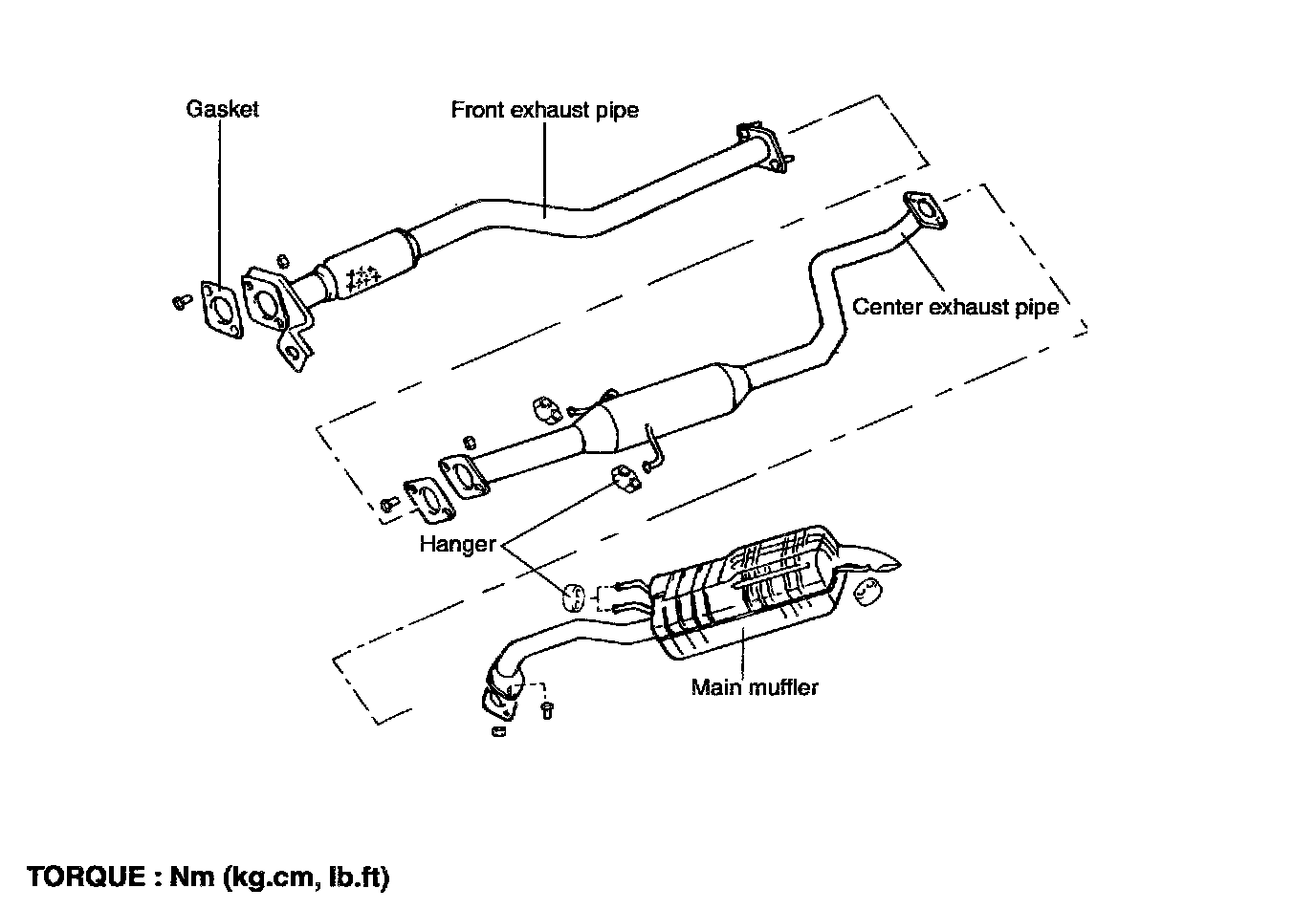 Gasket

Front exhaust pipe

Center exhaust pipe

Hanger

Main muffler

TORQUE : Nm (kg.cm, lb.ft)