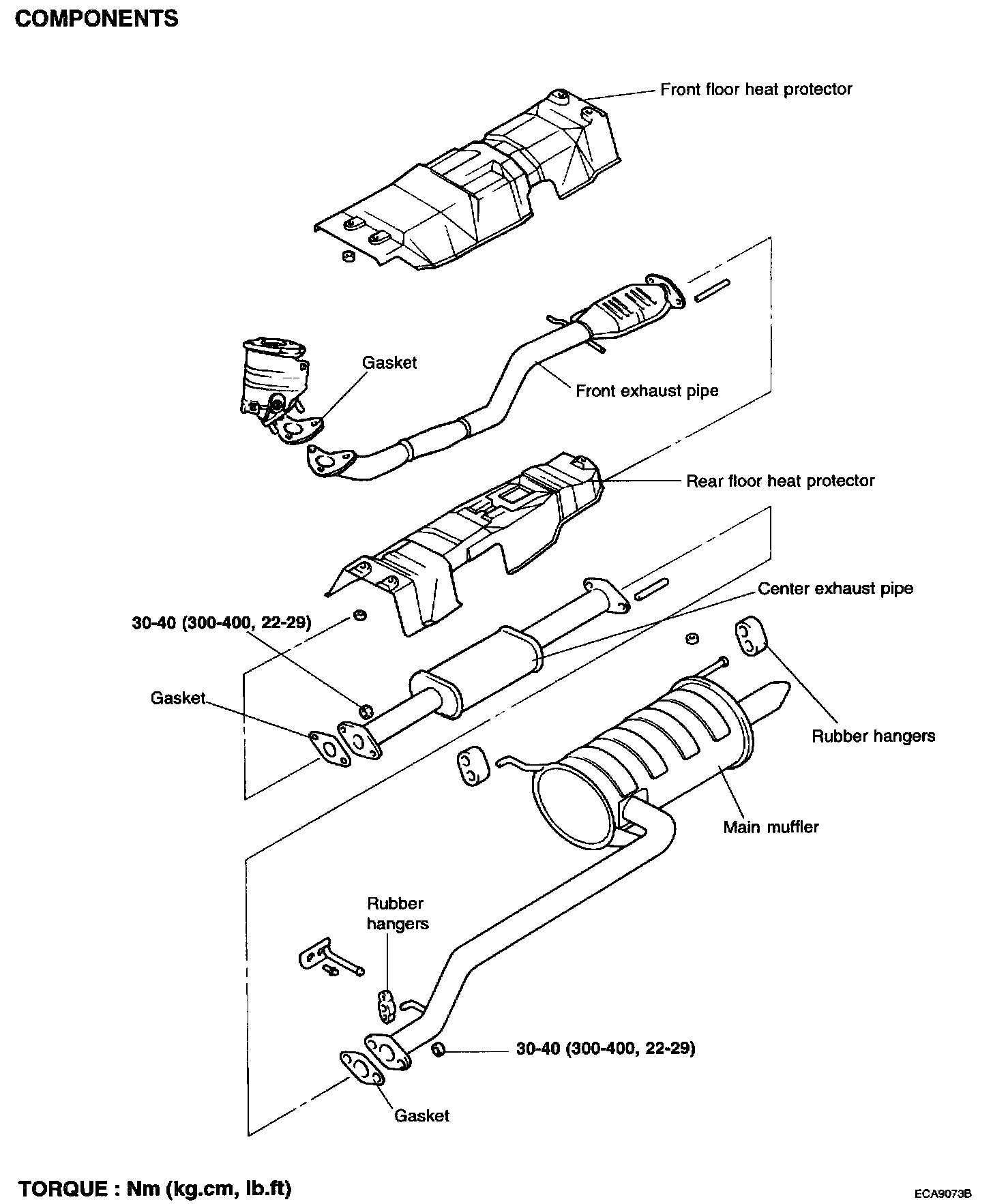 COMPONENTS

Front floor heat protector

Gasket

Front exhaust pipe

Rear floor heat protector

Center exhaust pipe

30-40 (300-400, 22-29)

Gasket

Rubber hangers

Main muffler

Rubber hangers

30-40 (300-400, 22-29)

Gasket

TORQUE : Nm (kg.cm, lb.ft)

ECA9073B