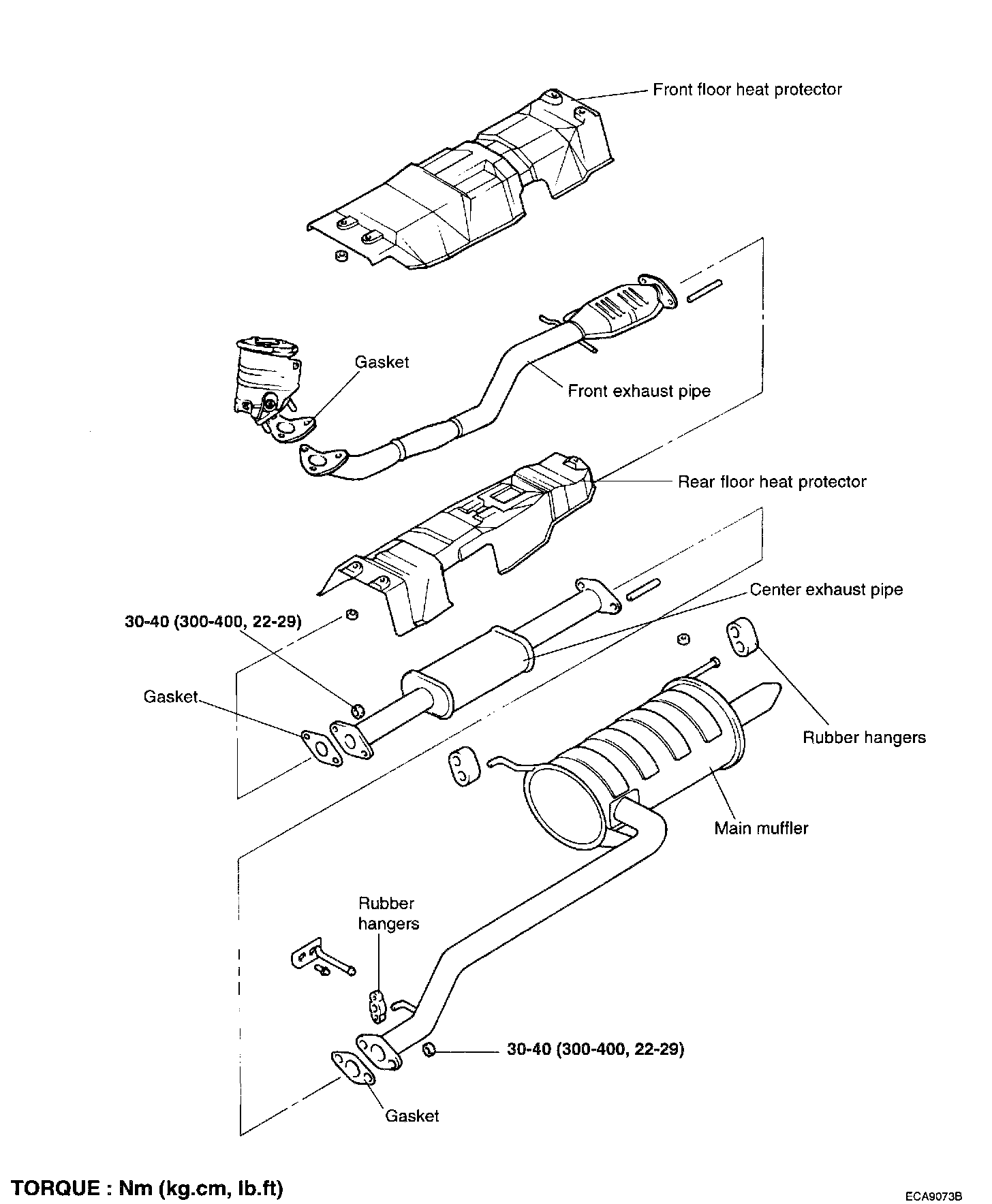 Front floor heat protector

Gasket

Front exhaust pipe

Rear floor heat protector

Center exhaust pipe

30-40 (300-400, 22-29)

Gasket

Rubber hangers

Main muffler

Rubber hangers

30-40 (300-400, 22-29)

Gasket

TORQUE : Nm (kg.cm, lb.ft)

ECA9073B