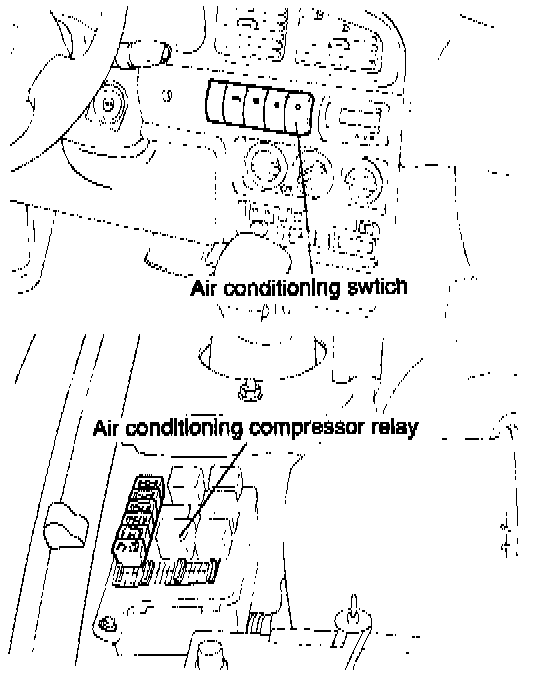 Air conditioning swtich

Air conditioning compressor relay