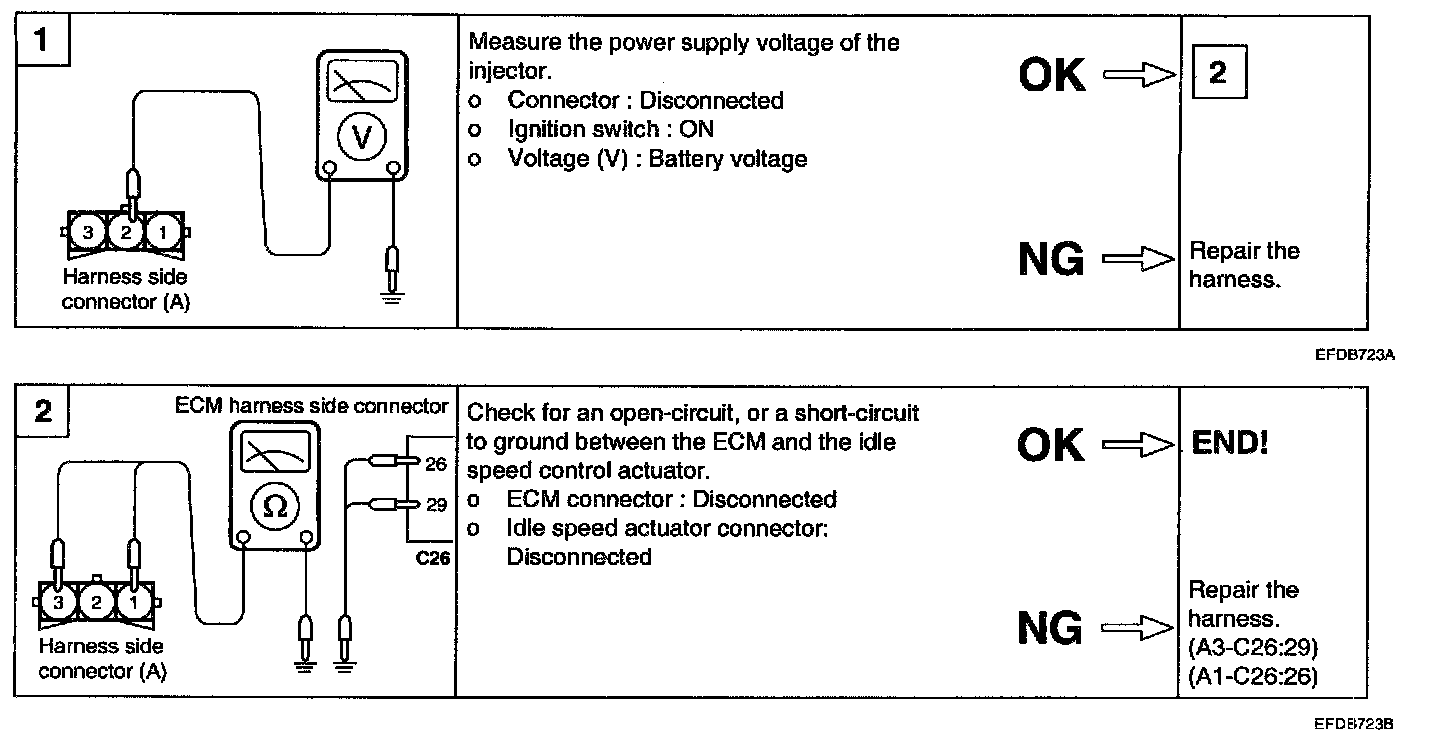 1

V

3 2 1

Harness side connector (A)

Measure the power supply voltage of the injector.
o Connector : Disconnected
o Ignition switch : ON
o Voltage (V) : Battery voltage

OK

2

NG

Repair the harness.

EFDB723A

2

ECM harness side connector

Ω

26

29

C26

3 2 1

Harness side connector (A)

Check for an open-circuit, or a short-circuit to ground between the ECM and the idle speed control actuator.
o ECM connector : Disconnected
o Idle speed actuator connector: Disconnected

OK

END!

NG

Repair the harness. (A3-C26:29) (A1-C26:26)

EFDB723B