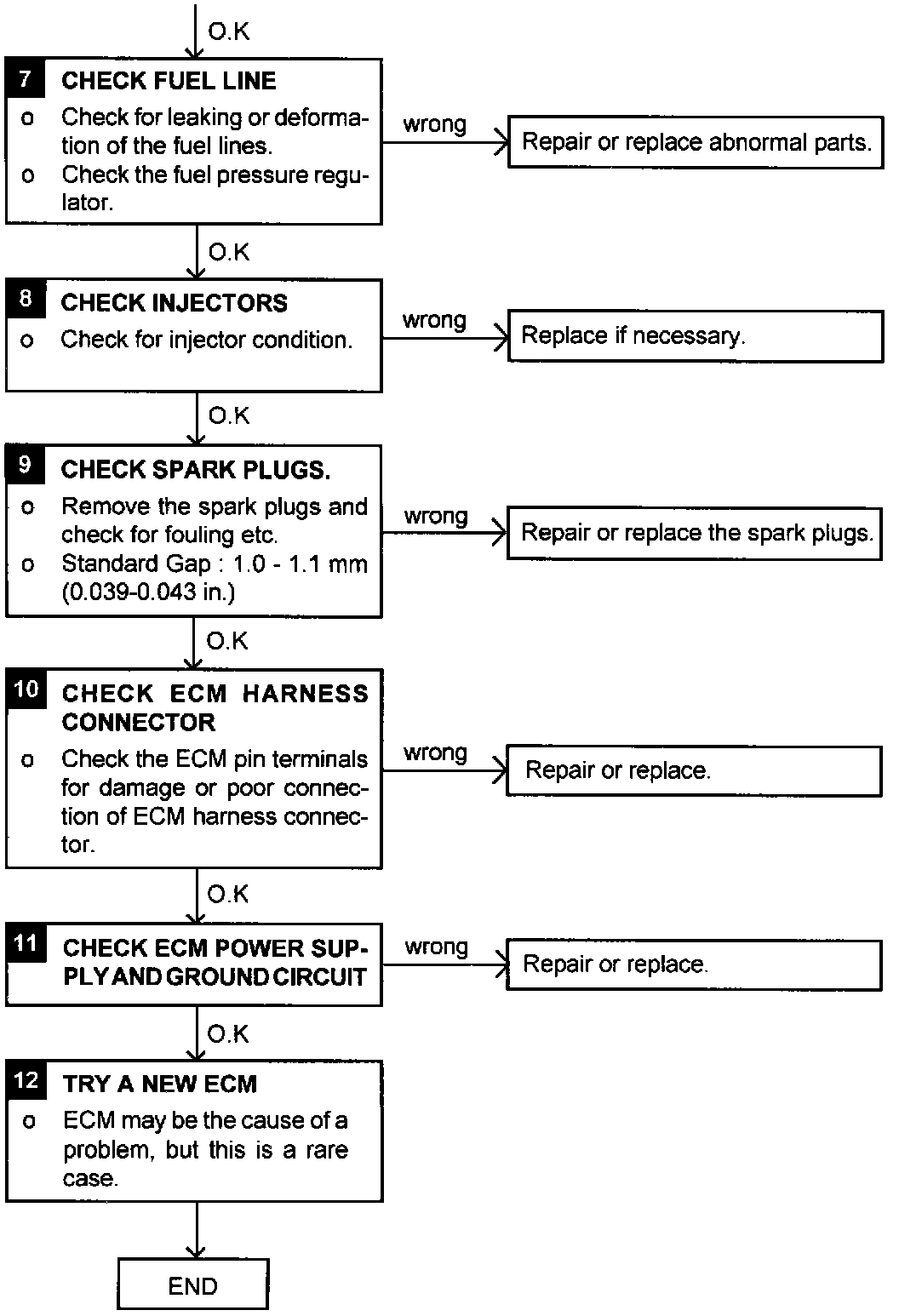 O.K

7 CHECK FUEL LINE
o Check for leaking or deformation of the fuel lines.
o Check the fuel pressure regulator.

wrong

Repair or replace abnormal parts.

O.K

8 CHECK INJECTORS
o Check for injector condition.

wrong

Replace if necessary.

O.K

9 CHECK SPARK PLUGS.
o Remove the spark plugs and check for fouling etc.
o Standard Gap : 1.0 - 1.1 mm (0.039-0.043 in.)

wrong

Repair or replace the spark plugs.

O.K

10 CHECK ECM HARNESS CONNECTOR
o Check the ECM pin terminals for damage or poor connection of ECM harness connector.

wrong

Repair or replace.

O.K

11 CHECK ECM POWER SUPPLY AND GROUND CIRCUIT

wrong

Repair or replace.

O.K

12 TRY A NEW ECM
o ECM may be the cause of a problem, but this is a rare case.

END