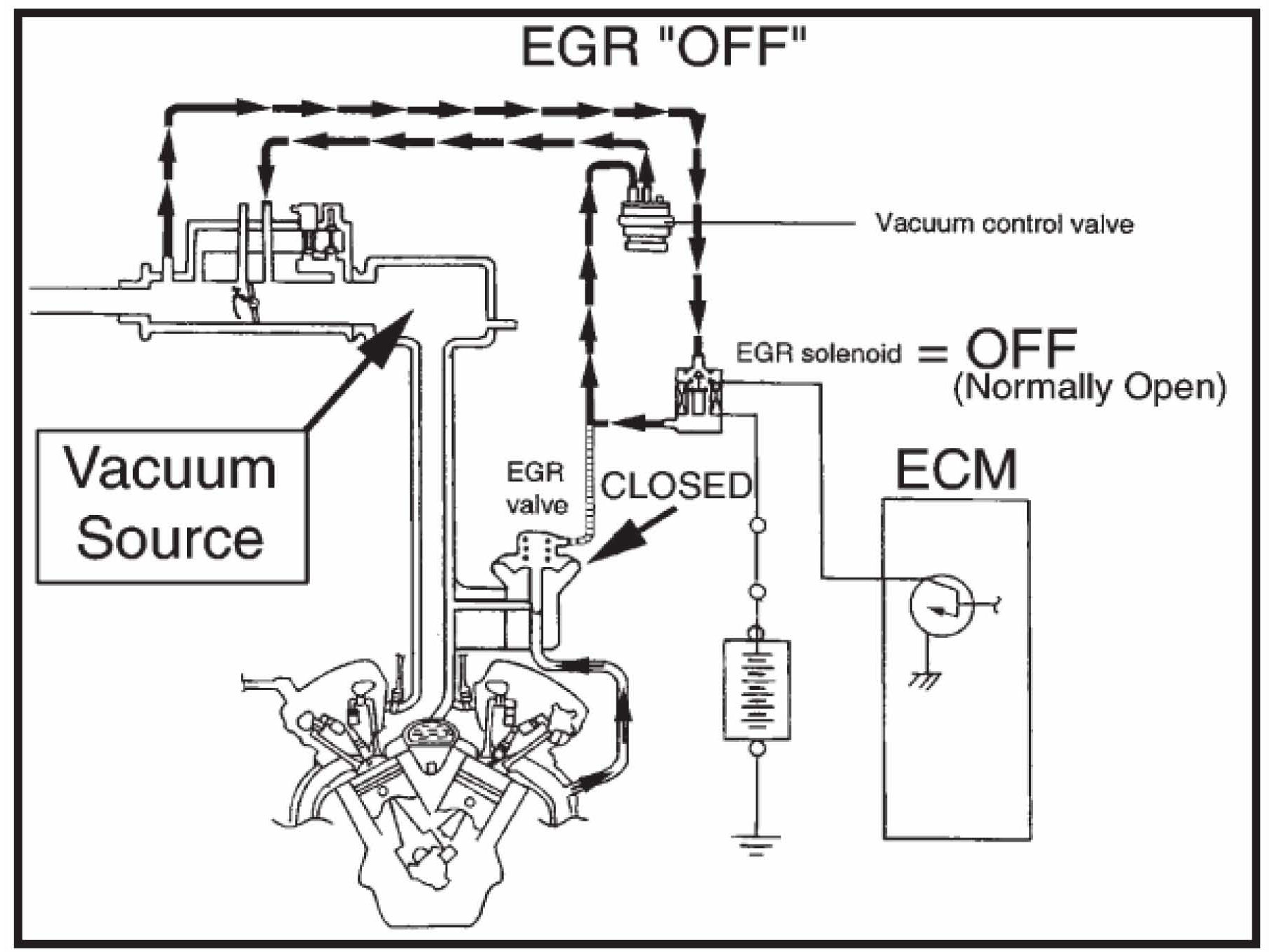 EGR "OFF"

Vacuum control valve

EGR solenoid = OFF
(Normally Open)

Vacuum Source

EGR valve

CLOSED

ECM