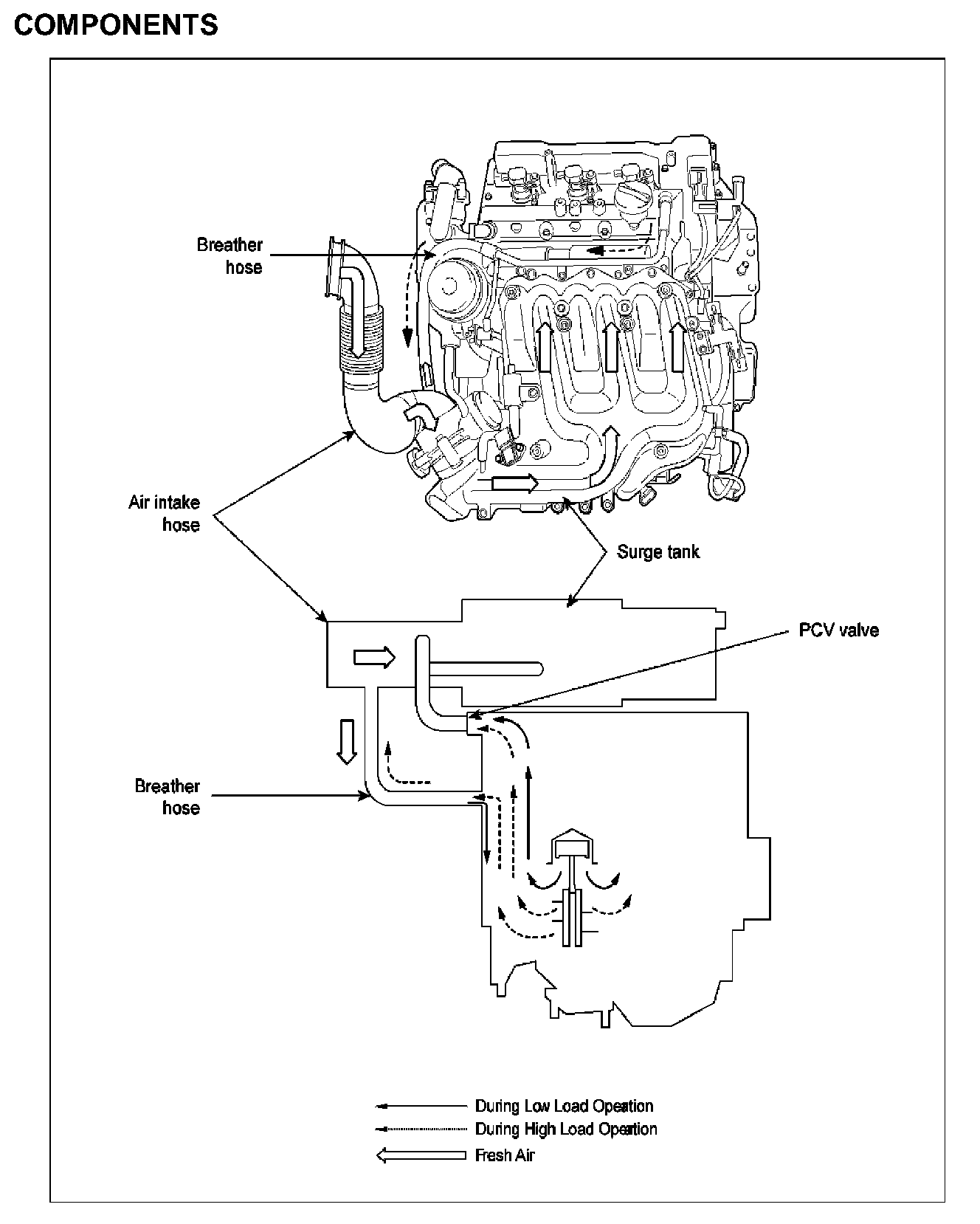 COMPONENTS

Breather hose

Air intake hose

Surge tank

PCV valve

Breather hose

During Low Load Operation
During High Load Operation
Fresh Air