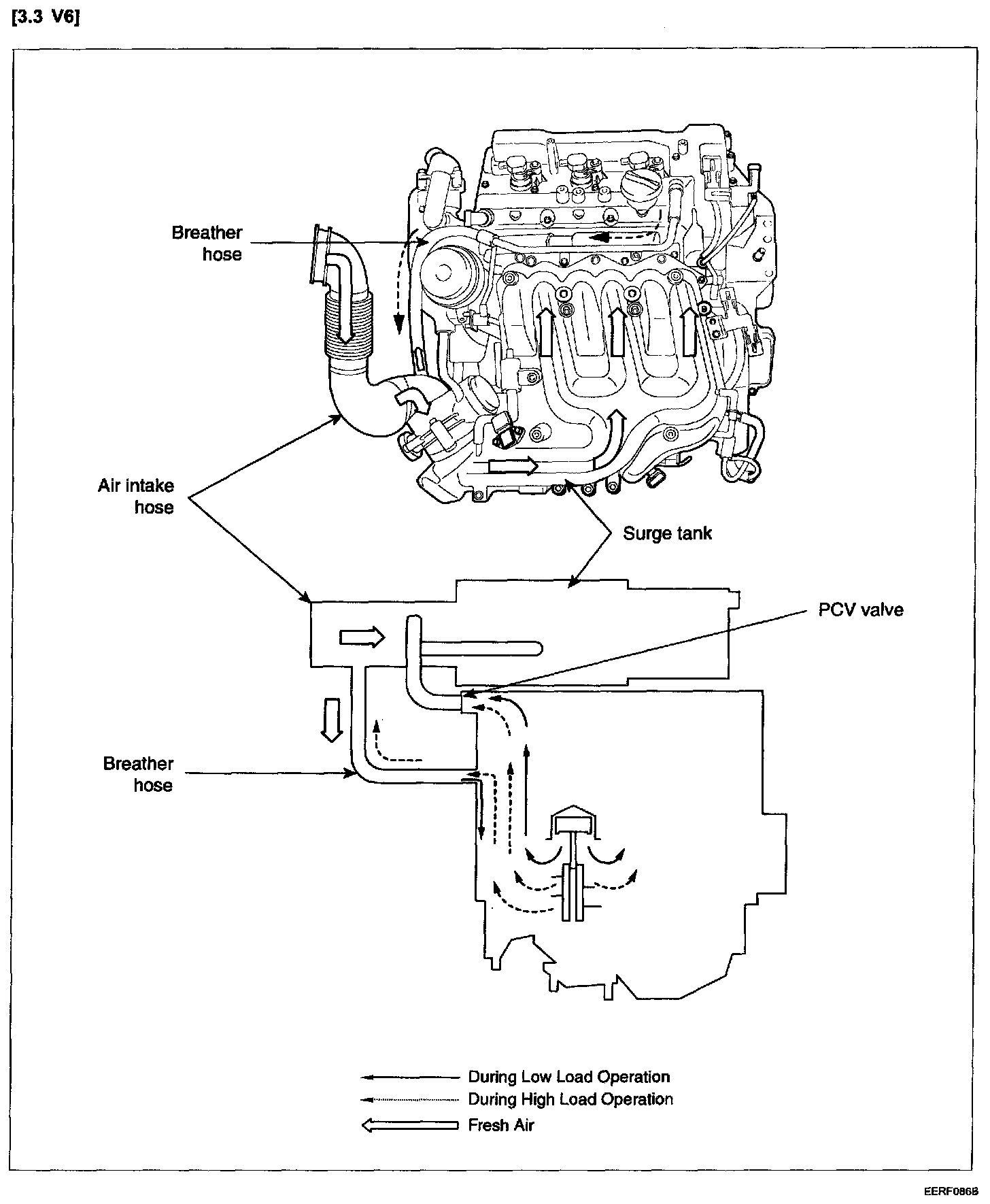 [3.3 V6]

Breather hose

Air intake hose

Surge tank

PCV valve

Breather hose

During Low Load Operation
During High Load Operation
Fresh Air

EERF086B