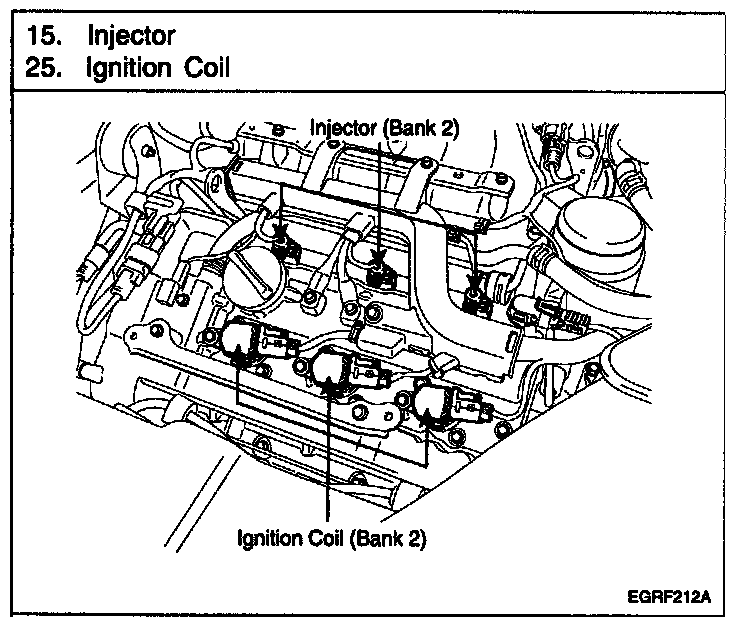 15. Injector
25. Ignition Coil

Injector (Bank 2)

Ignition Coil (Bank 2)

EGRF212A