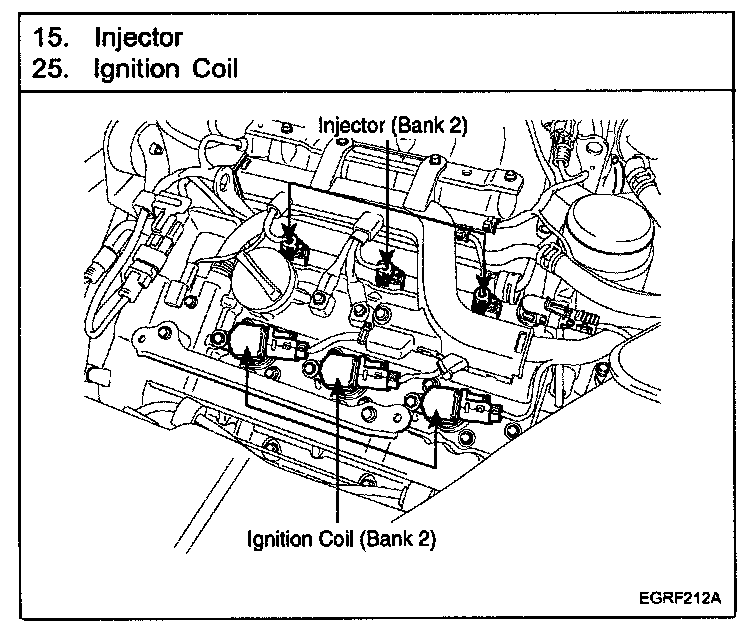 15. Injector
25. Ignition Coil

Injector (Bank 2)

Ignition Coil (Bank 2)

EGRF212A