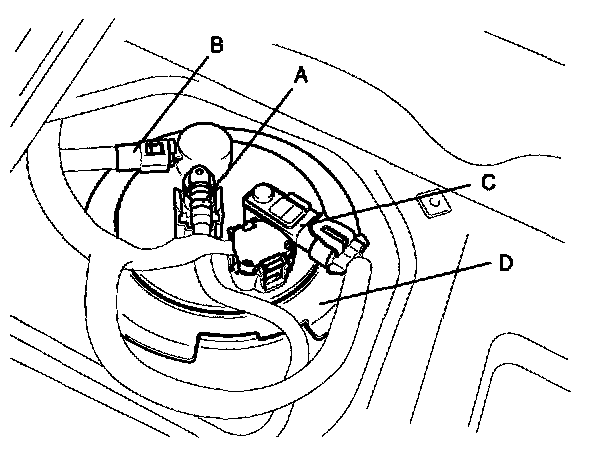 B
A
C
D