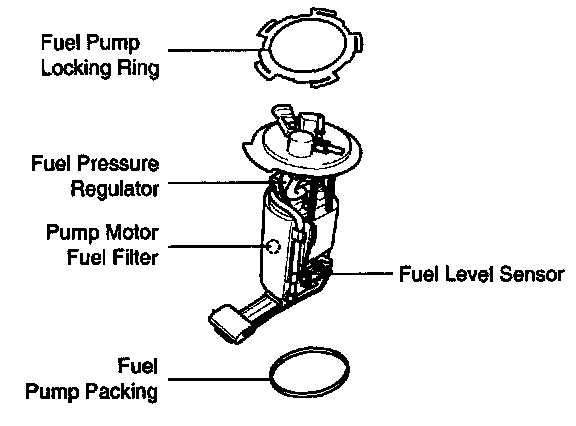 Fuel Pump
Locking Ring

Fuel Pressure
Regulator

Pump Motor
Fuel Filter

Fuel Level Sensor

Fuel
Pump Packing