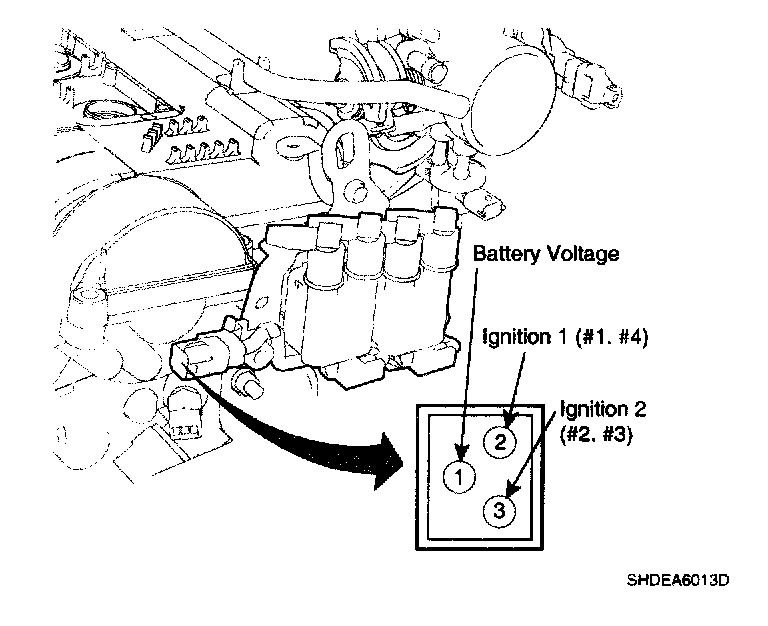 Battery Voltage

Ignition 1 (#1. #4)

Ignition 2 (#2. #3)

2

1

3

SHDEA6013D