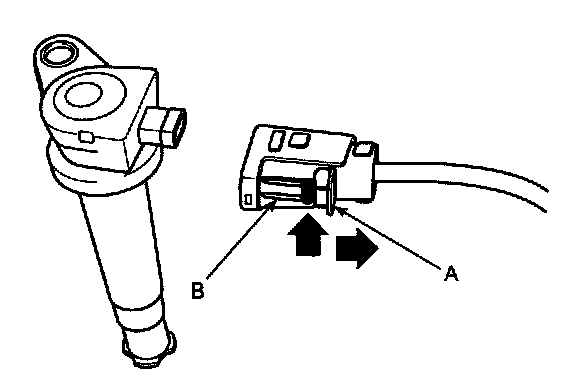 B

A