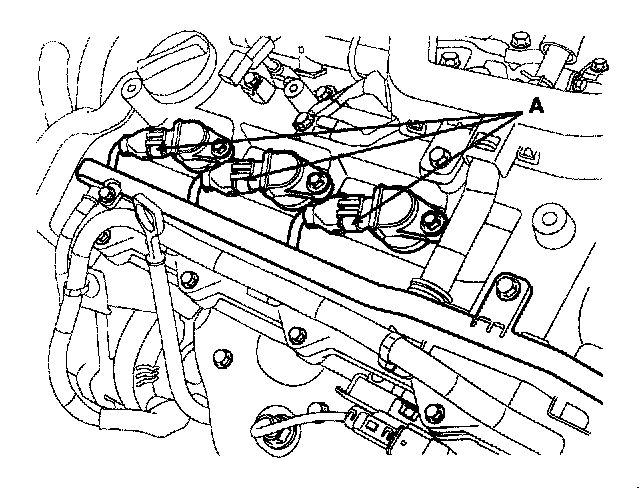 A