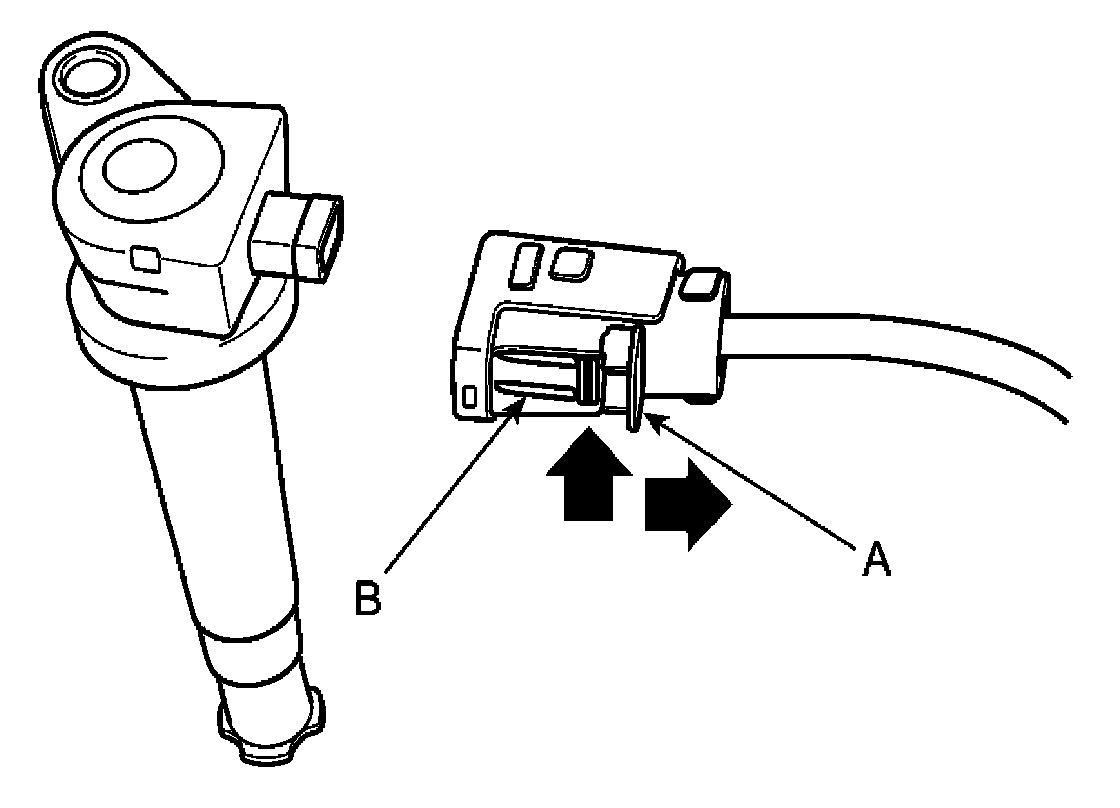 B

A