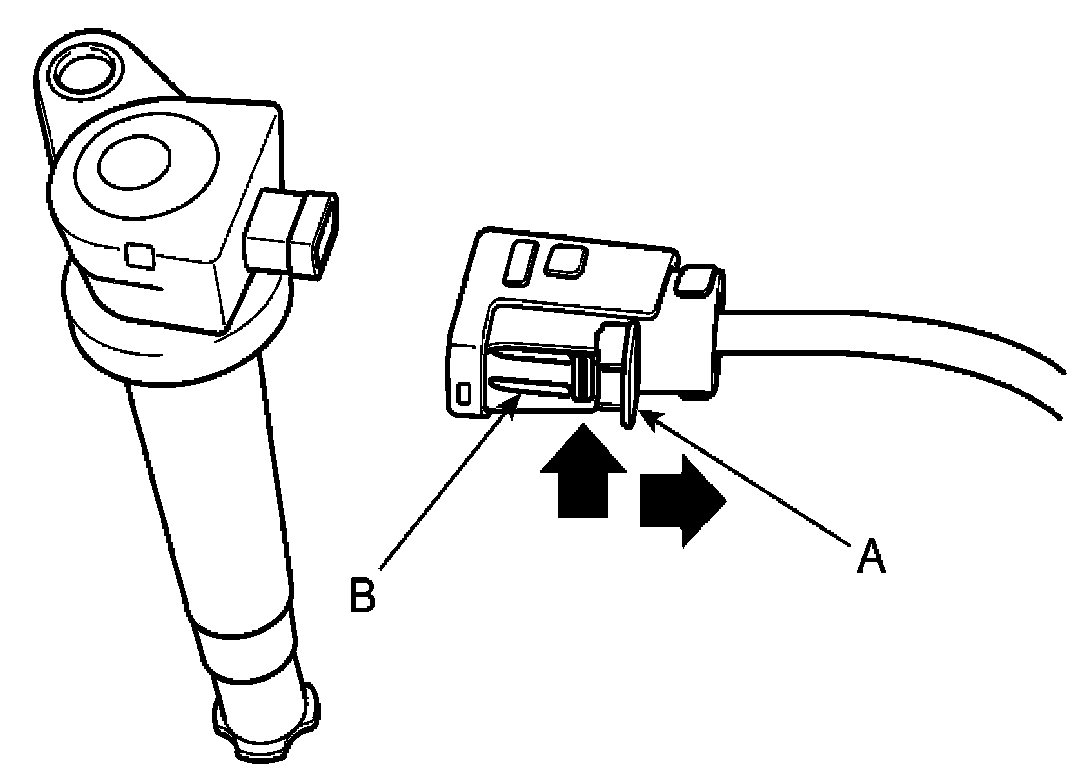 B

A