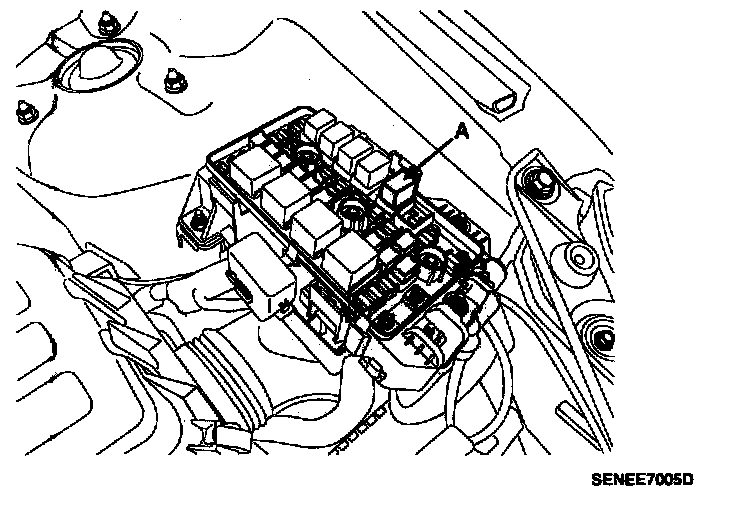 A

SENEE7005D