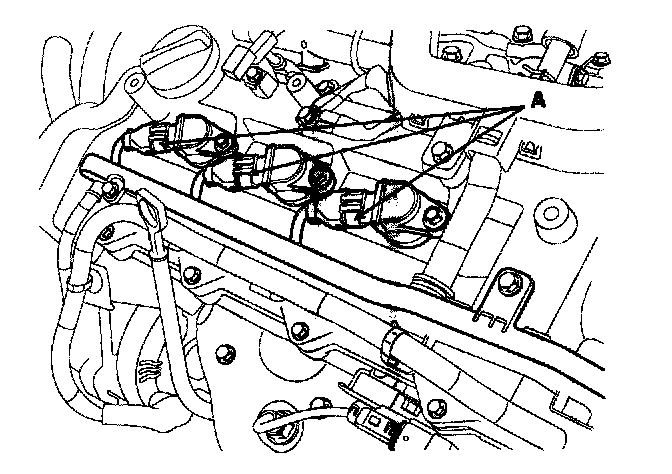 A