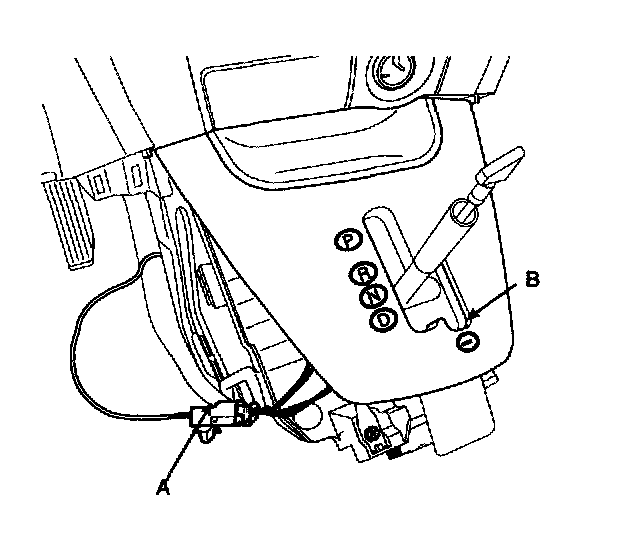 P
R
N
D
B
A