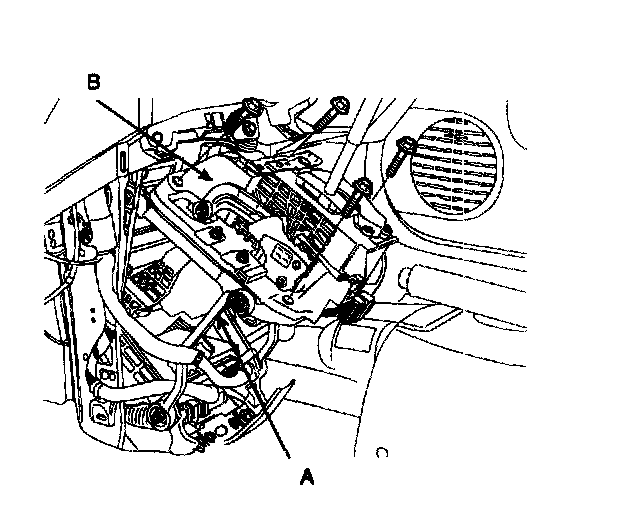 B

A