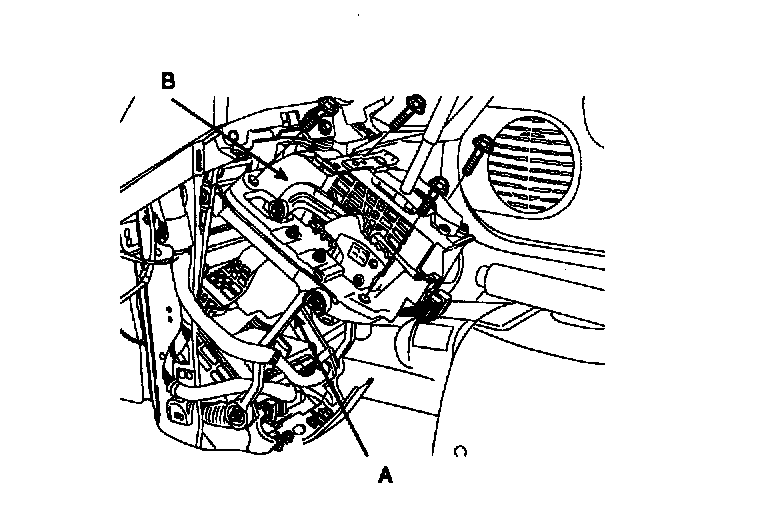 B

A