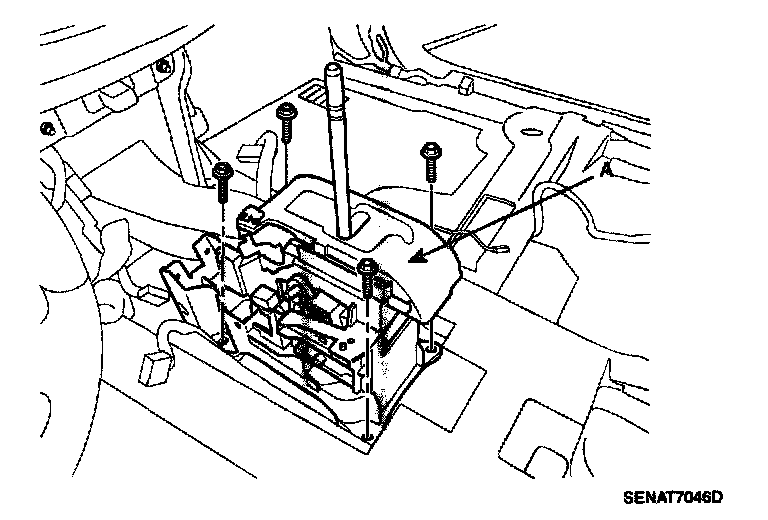 A

SENAT7046D