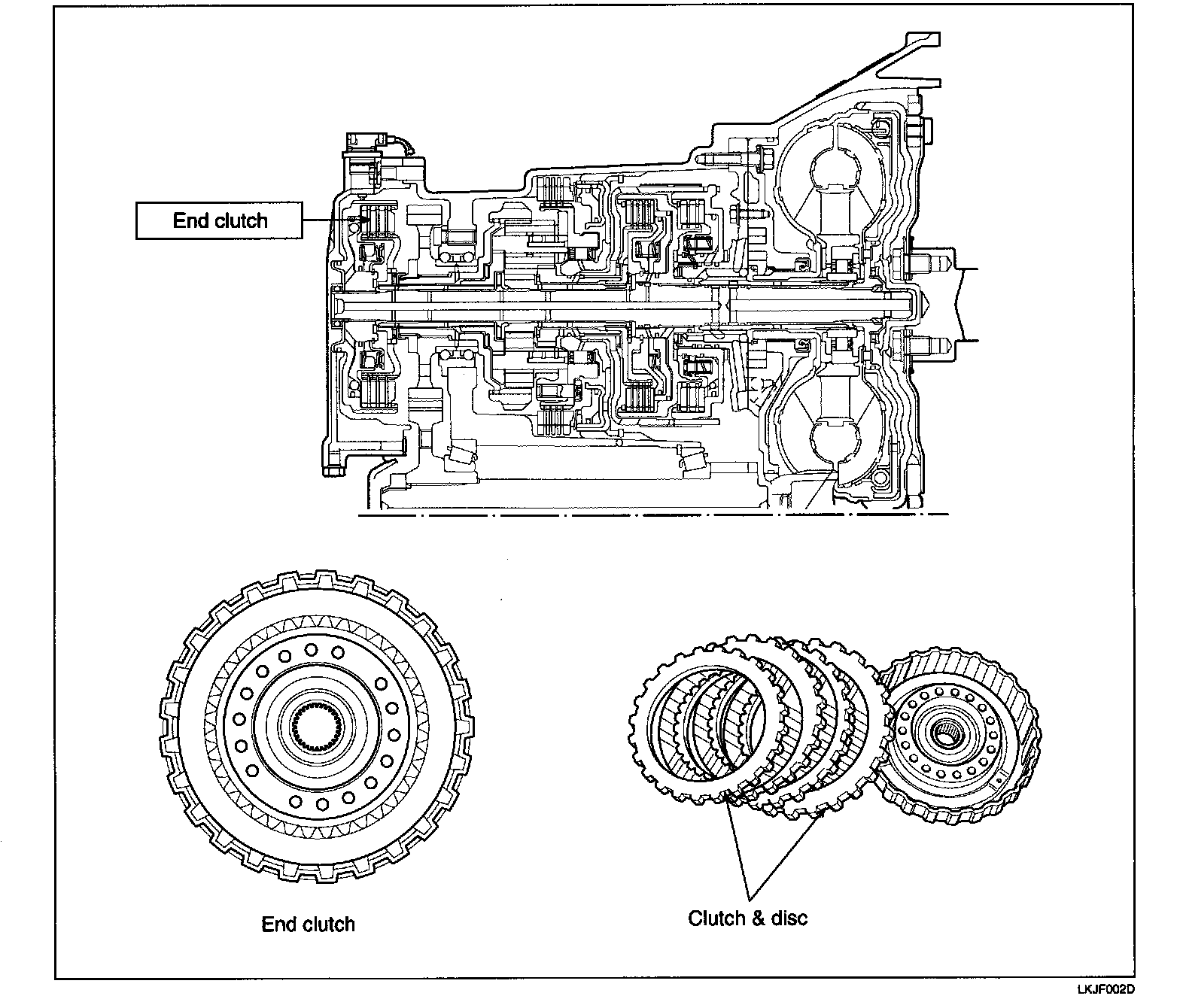 End clutch

End clutch

Clutch & disc

LKJF002D