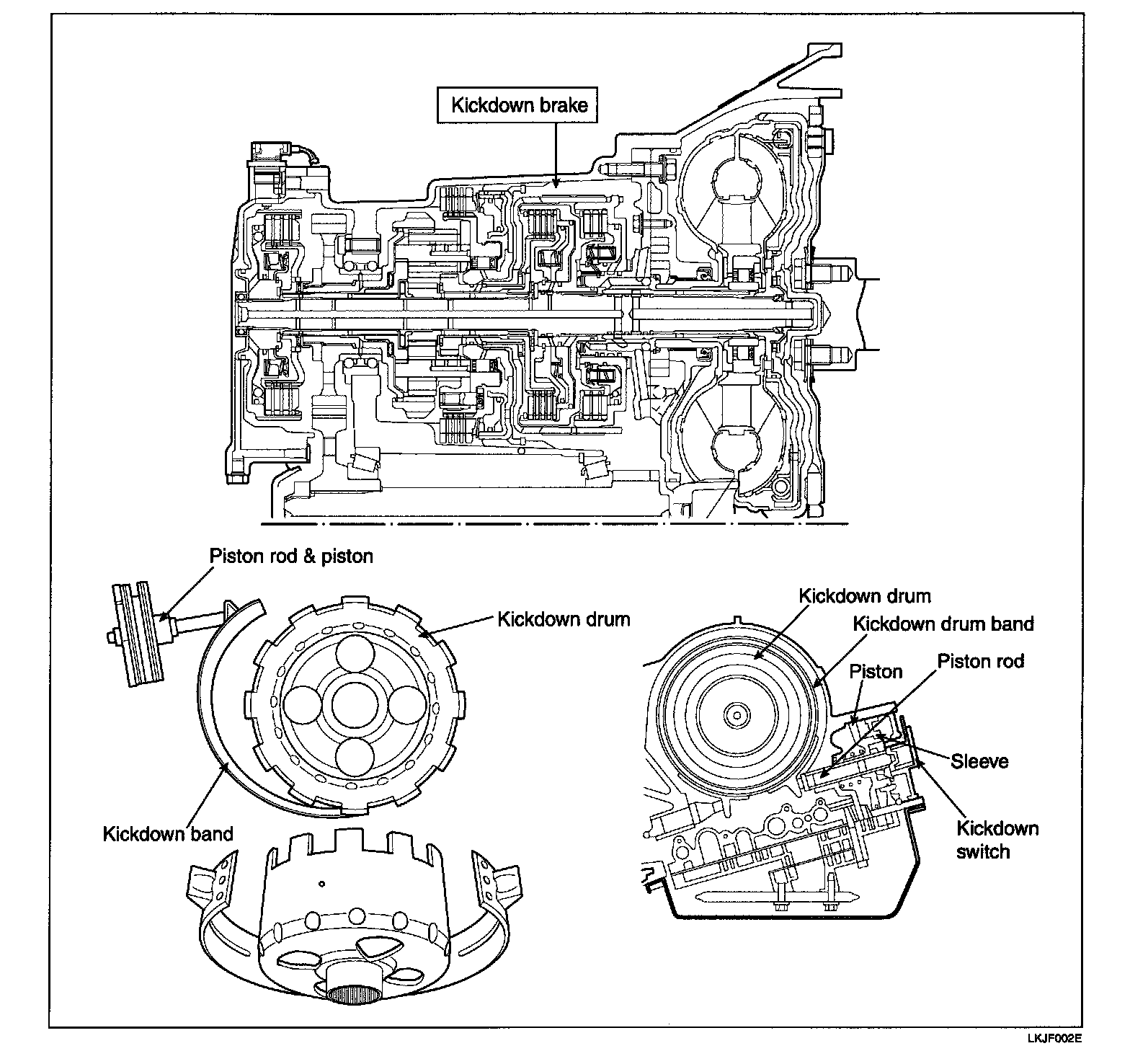 Kickdown brake

Piston rod & piston

Kickdown drum

Kickdown band

Kickdown drum

Kickdown drum band

Piston

Piston rod

Sleeve

Kickdown switch

LKJF002E