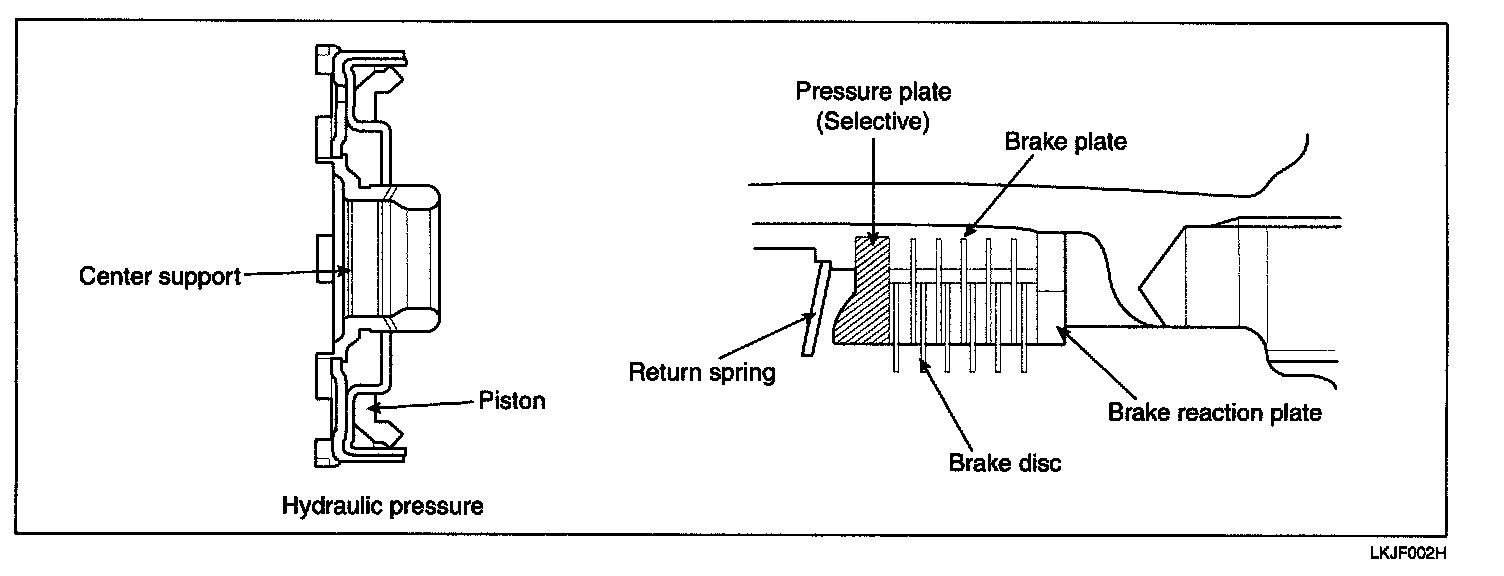 Center support

Piston

Hydraulic pressure

Pressure plate (Selective)

Brake plate

Return spring

Brake disc

Brake reaction plate

LKJF002H