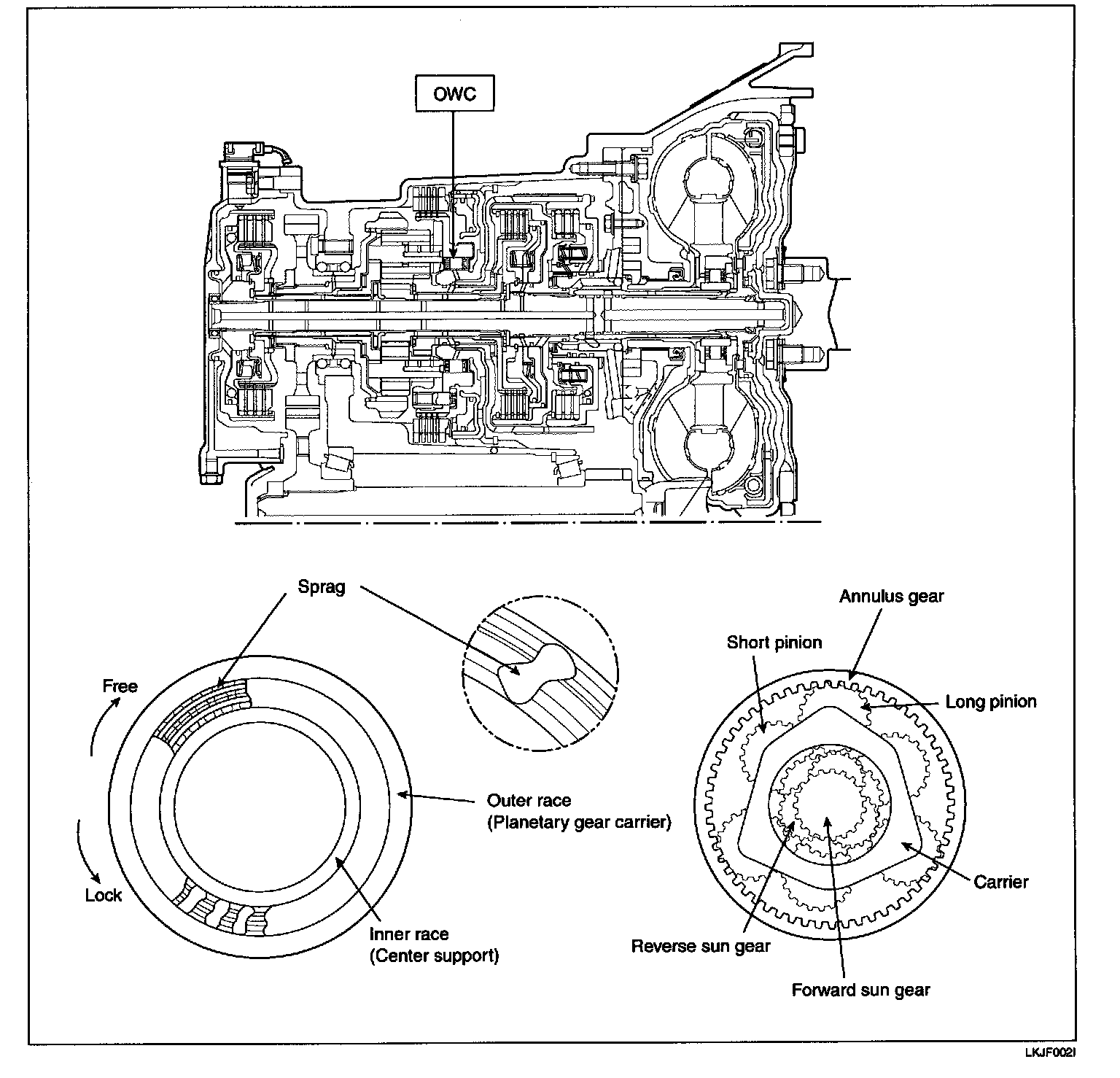 OWC

Sprag

Free

Lock

Outer race (Planetary gear carrier)

Inner race (Center support)

Annulus gear

Short pinion

Long pinion

Carrier

Reverse sun gear

Forward sun gear

LKJF002I