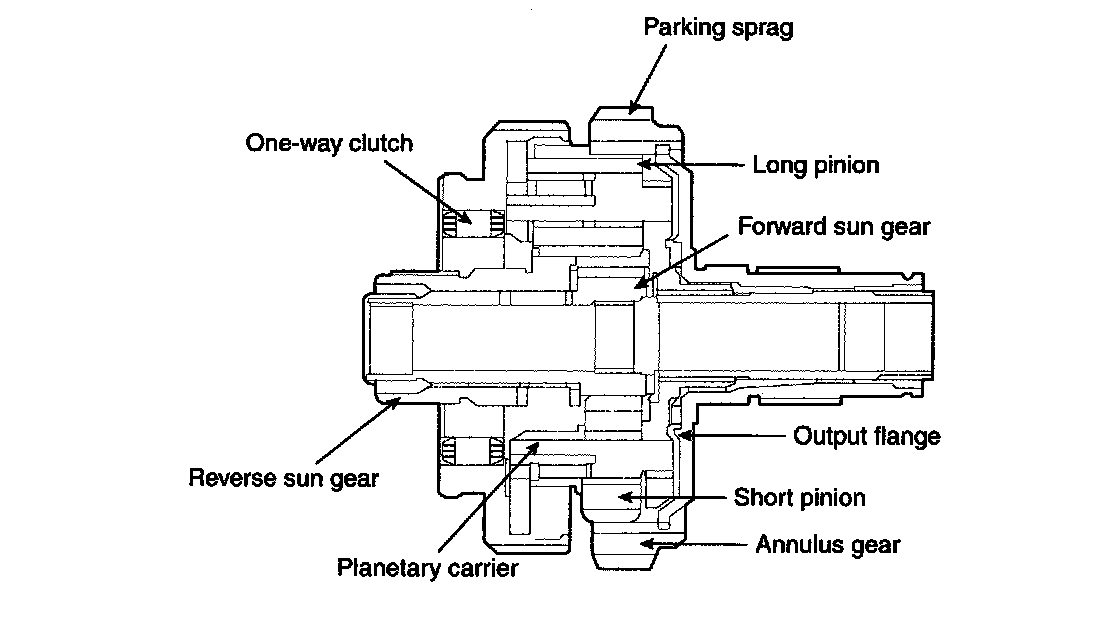 Parking sprag

One-way clutch

Long pinion

Forward sun gear

Output flange

Reverse sun gear

Short pinion

Annulus gear

Planetary carrier