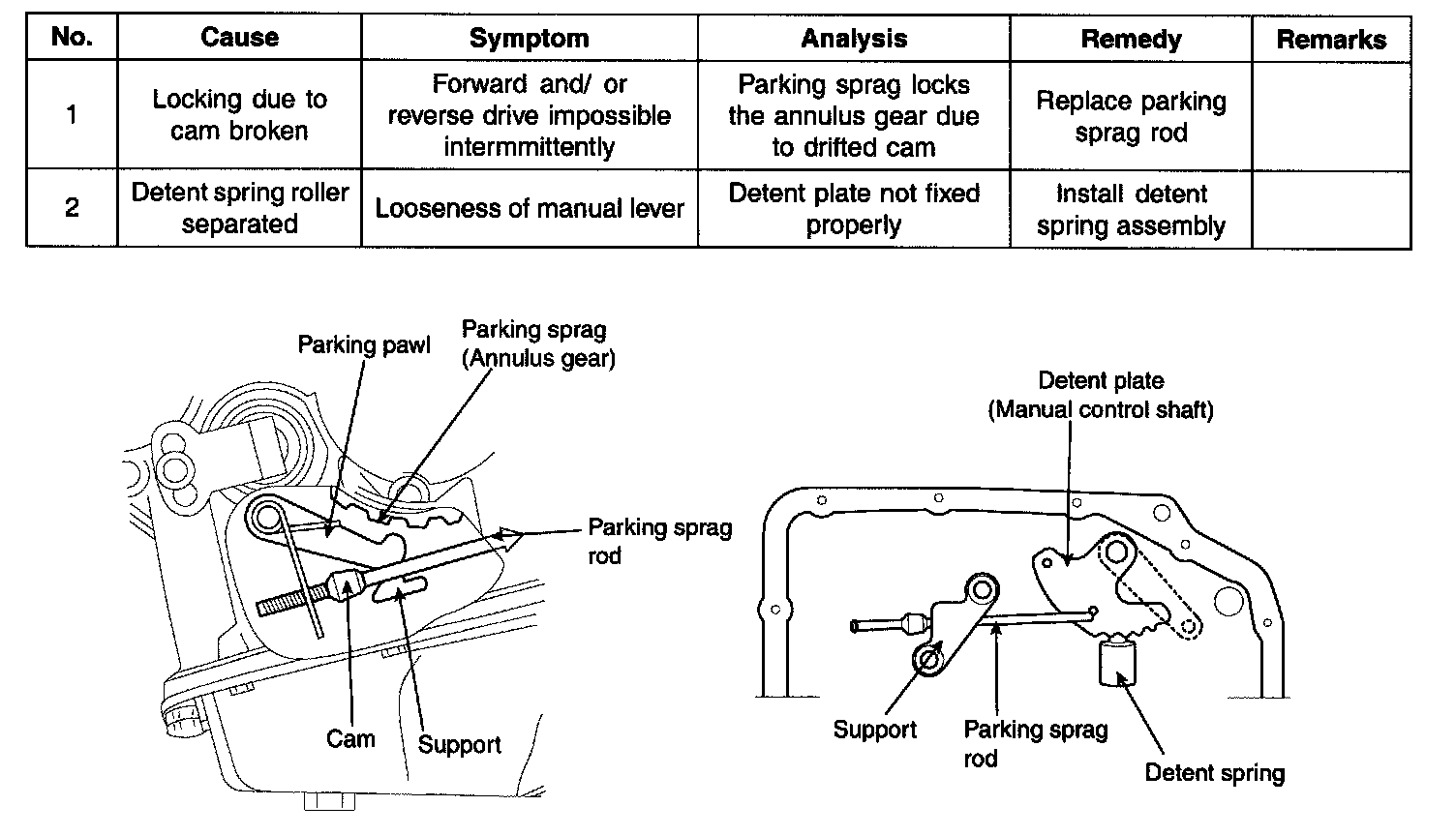 | No. | Cause | Symptom | Analysis | Remedy | Remarks |
|---|---|---|---|---|---|
| 1 | Locking due to cam broken | Forward and/ or reverse drive impossible intermmittently | Parking sprag locks the annulus gear due to drifted cam | Replace parking sprag rod | |
| 2 | Detent spring roller separated | Looseness of manual lever | Detent plate not fixed properly | Install detent spring assembly | |

Parking pawl

Parking sprag (Annulus gear)

Parking sprag rod

Cam

Support

Detent plate (Manual control shaft)

Support

Parking sprag rod

Detent spring