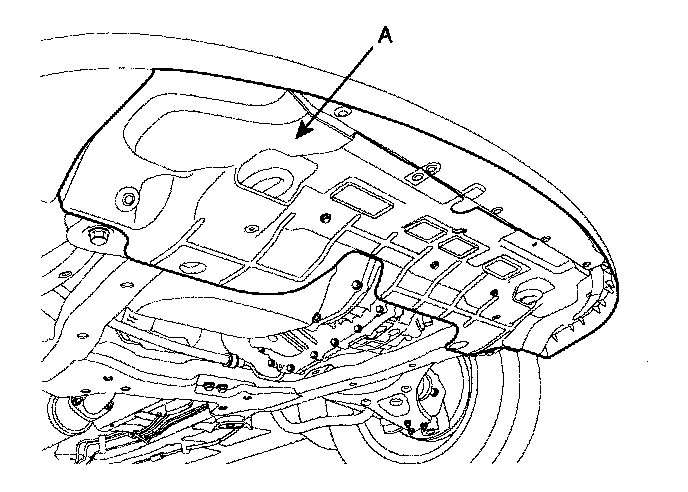 A