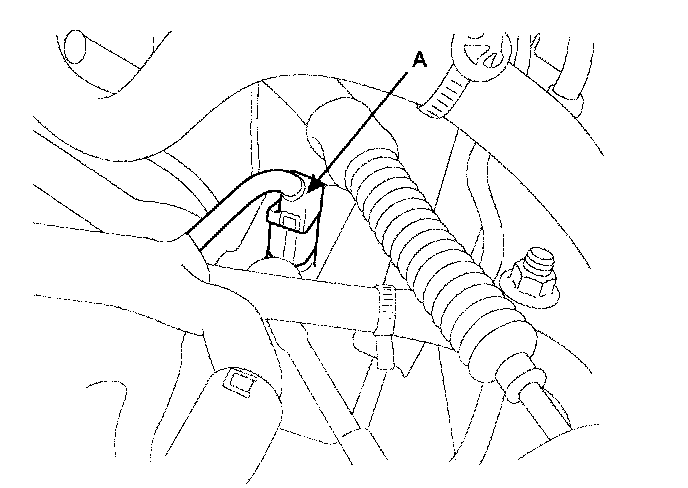 A