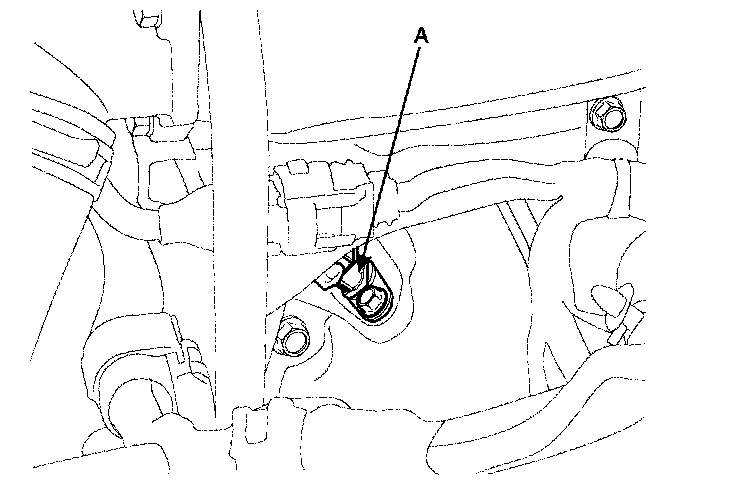 A