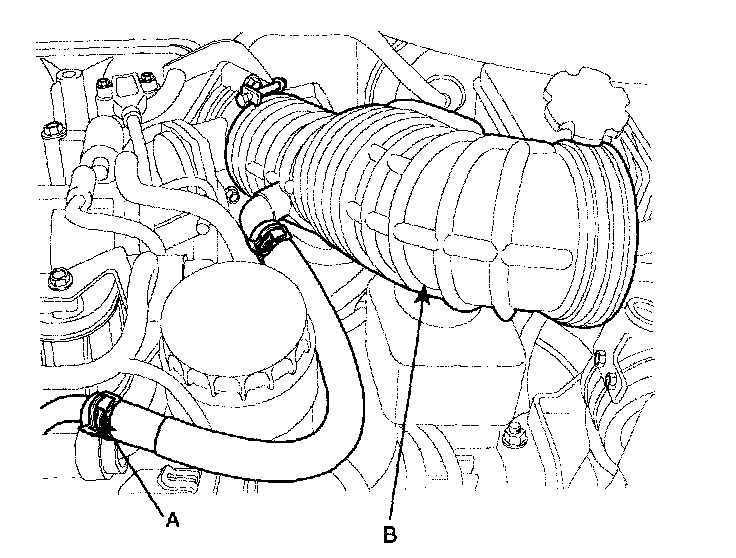 A

B