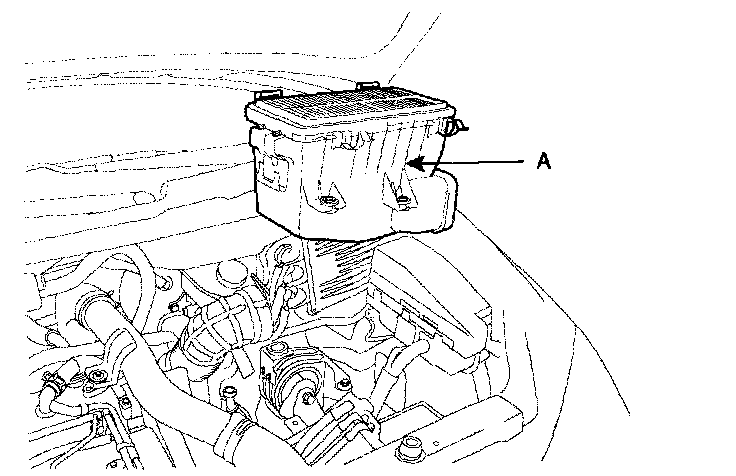 A