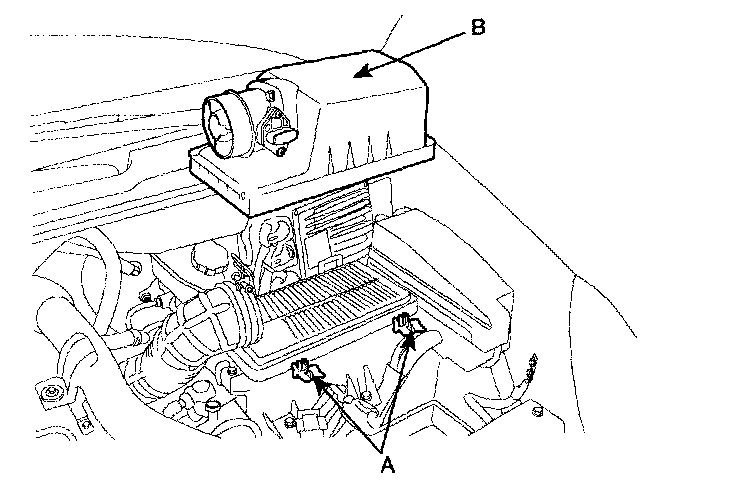 B

A