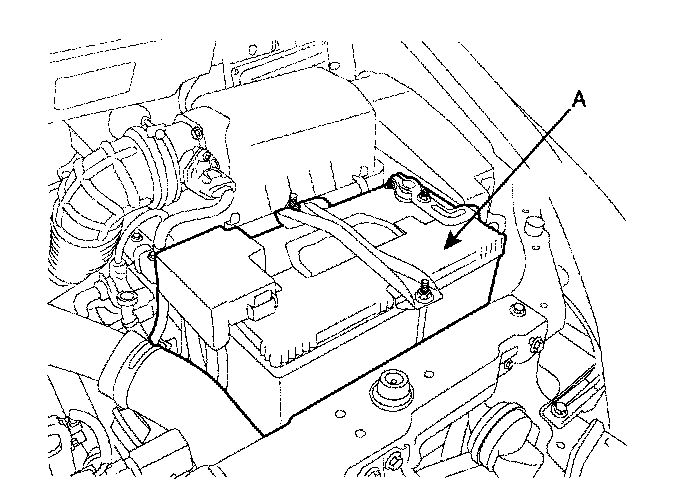 A