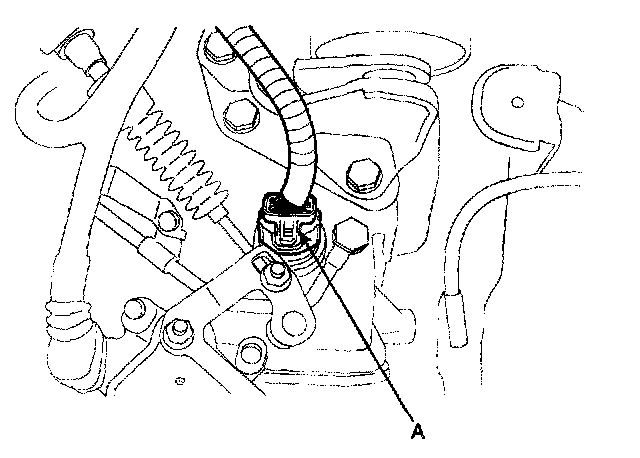 A