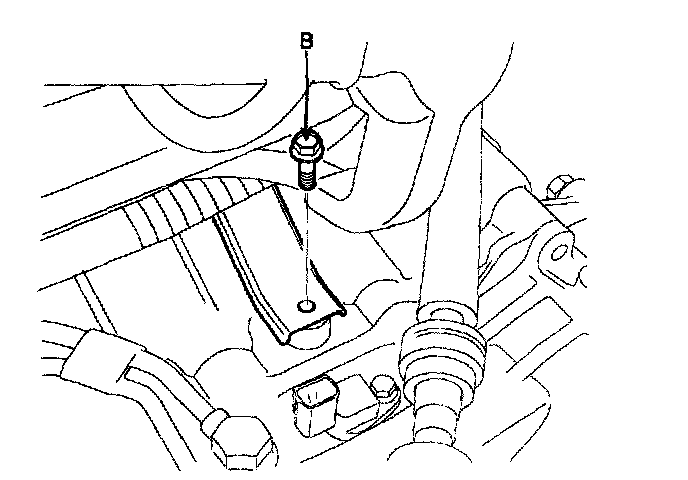 B