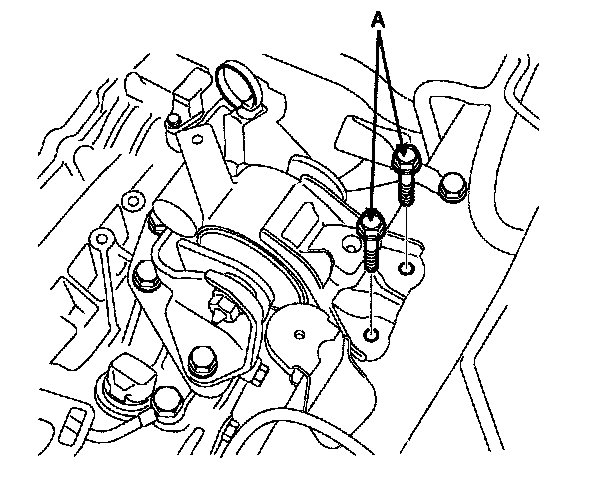 A