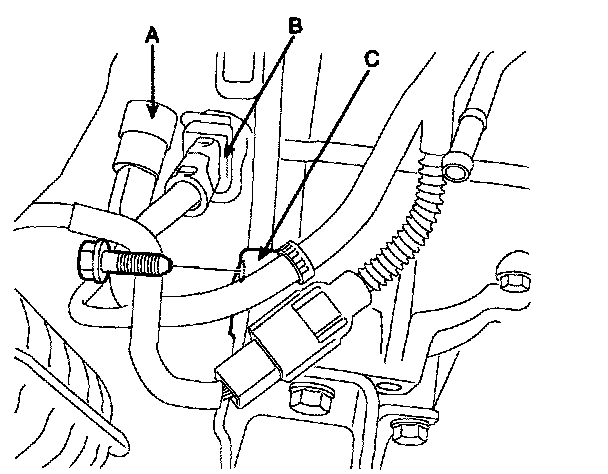 A
B
C