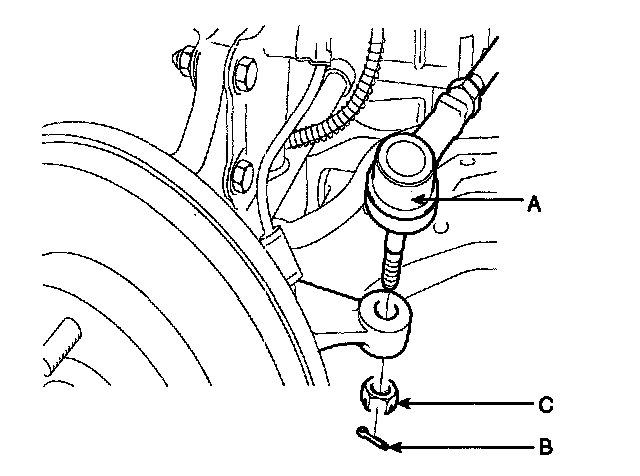 A
C
B