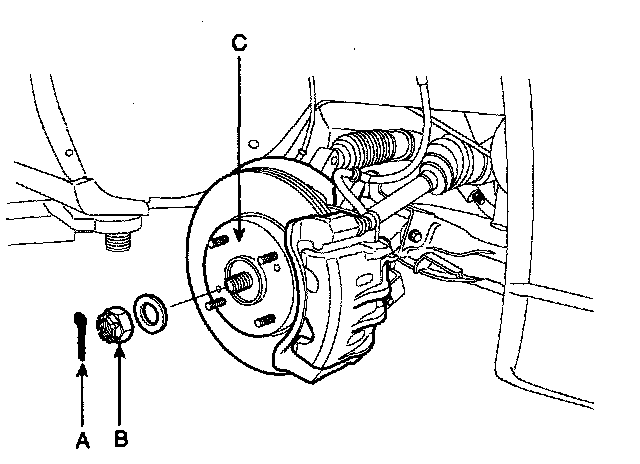 C

A

B