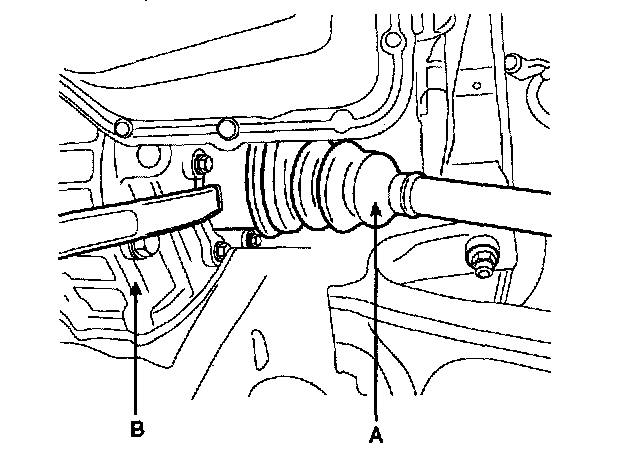 B

A