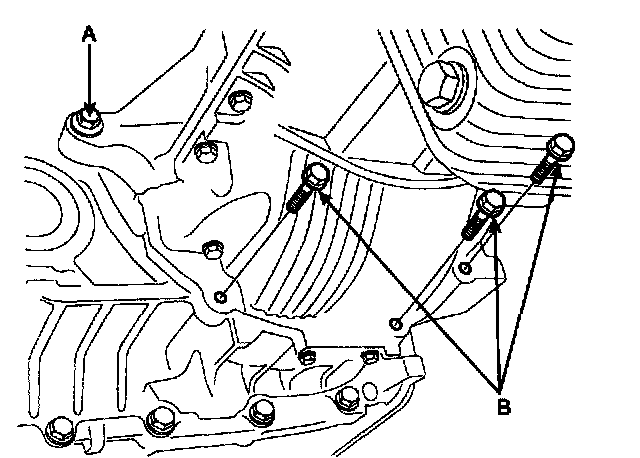 A
B