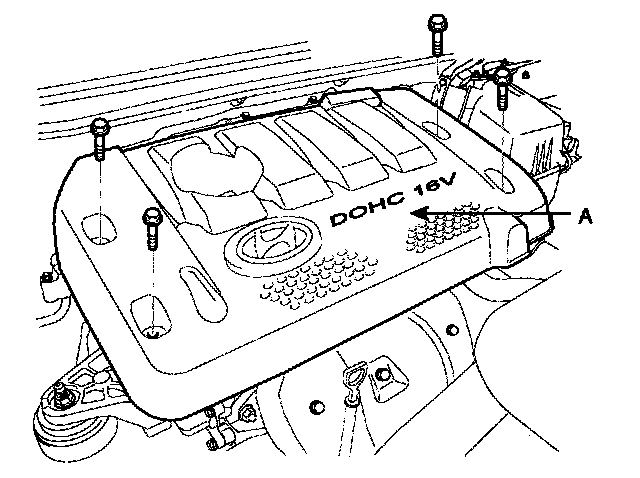 DOHC 16V
A