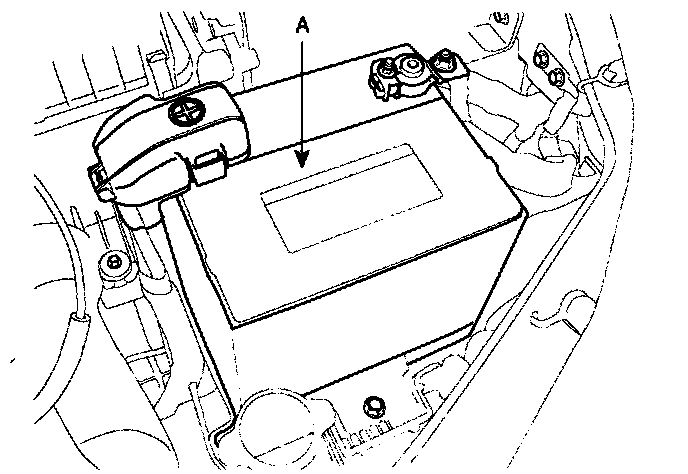 A